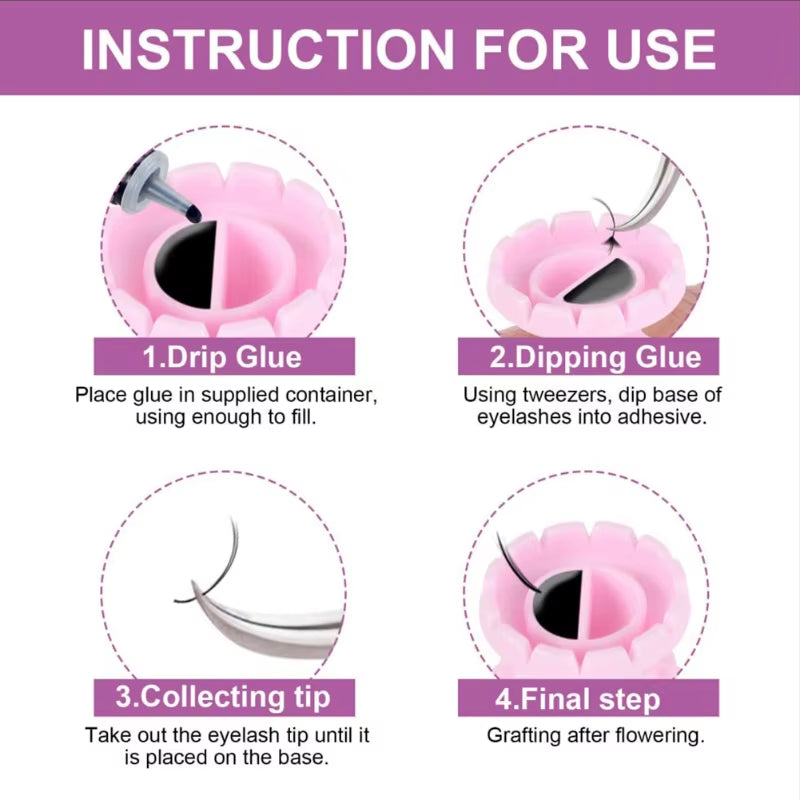 INSTRUCTION FOR USE

1.Drip Glue

Place glue in supplied container, using enough to fill.

2.Dipping Glue

Using tweezers, dip base of eyelashes into adhesive.

3.Collecting tip

Take out the eyelash tip until it is placed on the base.

4.Final step

Grafting after flowering.